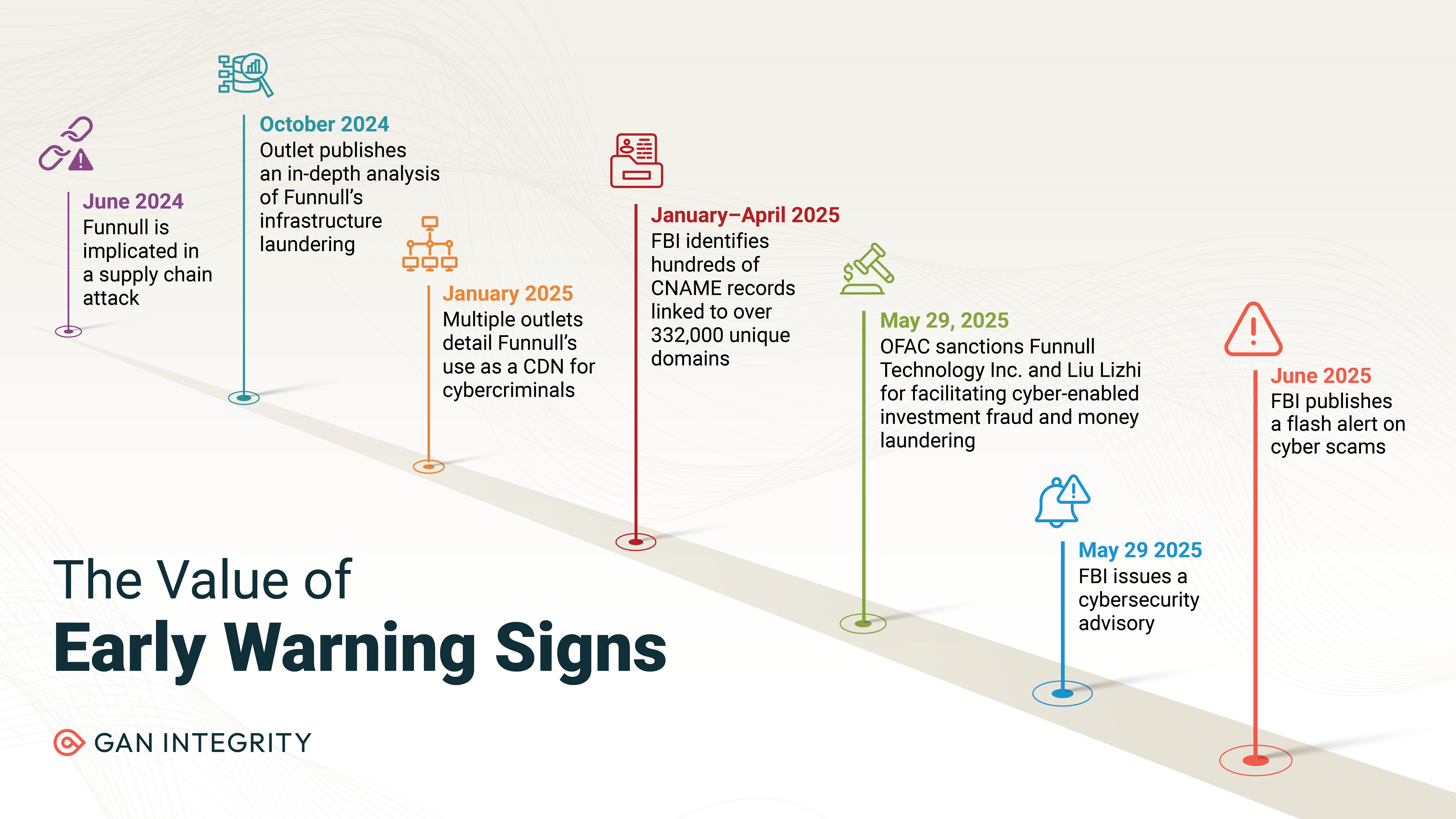 June 2024
Funnull is implicated in a supply chain attack

October 2024
Outlet publishes an in-depth analysis of Funnull's infrastructure laundering

January 2025
Multiple outlets detail Funnull's use as a CDN for cybercriminals

January–April 2025
FBI identifies hundreds of CNAME records linked to over 332,000 unique domains

May 29, 2025
OFAC sanctions Funnull Technology Inc. and Liu Lizhi for facilitating cyber-enabled investment fraud and money laundering

May 29 2025
FBI issues a cybersecurity advisory

June 2025
FBI publishes a flash alert on cyber scams

The Value of
Early Warning Signs

GAN INTEGRITY